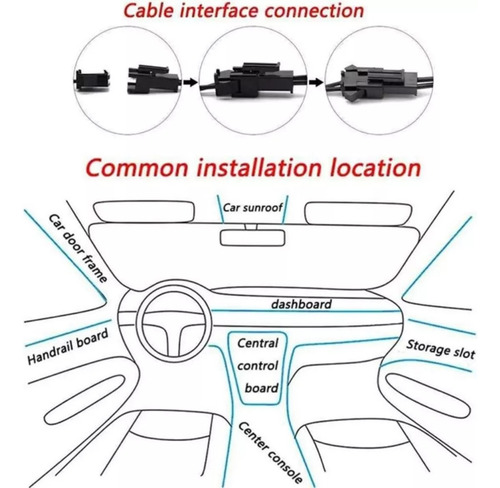 Cable interface connection

Common installation location

Car sunroof

Car door frame

dashboard

Handrail board

Central control board

Storage slot

Center console