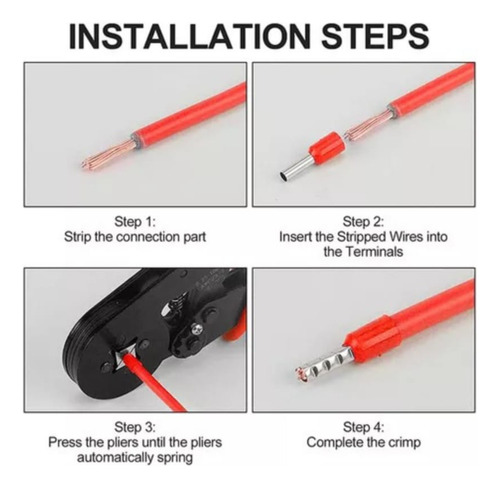 INSTALLATION STEPS

Step 1:
Strip the connection part

Step 2:
Insert the Stripped Wires into the Terminals

Step 3:
Press the pliers until the pliers automatically spring

Step 4:
Complete the crimp