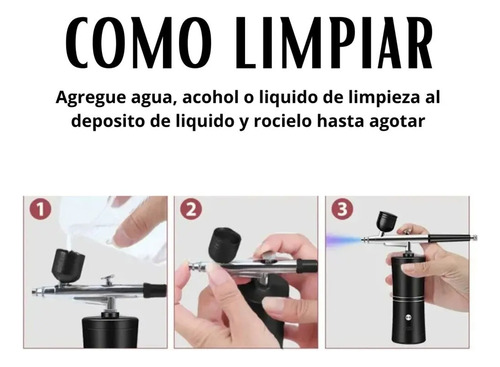 COMO LIMPIAR

Agregue agua, acohol o liquido de limpieza al deposito de liquido y rocielo hasta agotar

1

2

3