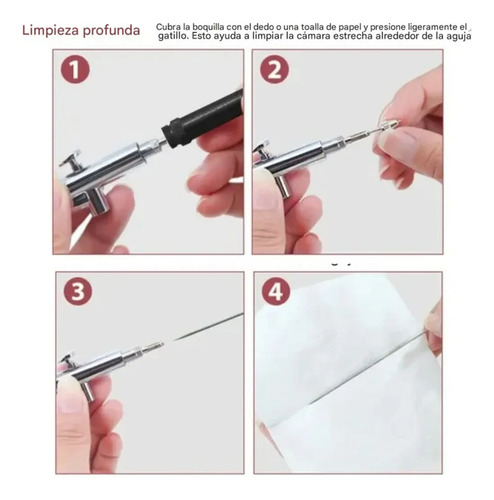 Limpieza profunda

Cubra la boquilla con el dedo o una toalla de papel y presione ligeramente el gatillo. Esto ayuda a limpiar la cámara estrecha alrededor de la aguja

1

2

3

4