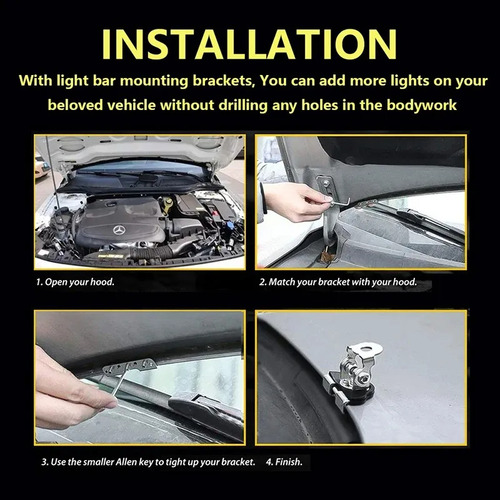 INSTALLATION

With light bar mounting brackets, You can add more lights on your beloved vehicle without drilling any holes in the bodywork

1. Open your hood.

2. Match your bracket with your hood.

3. Use the smaller Allen key to tight up your bracket.

4. Finish.